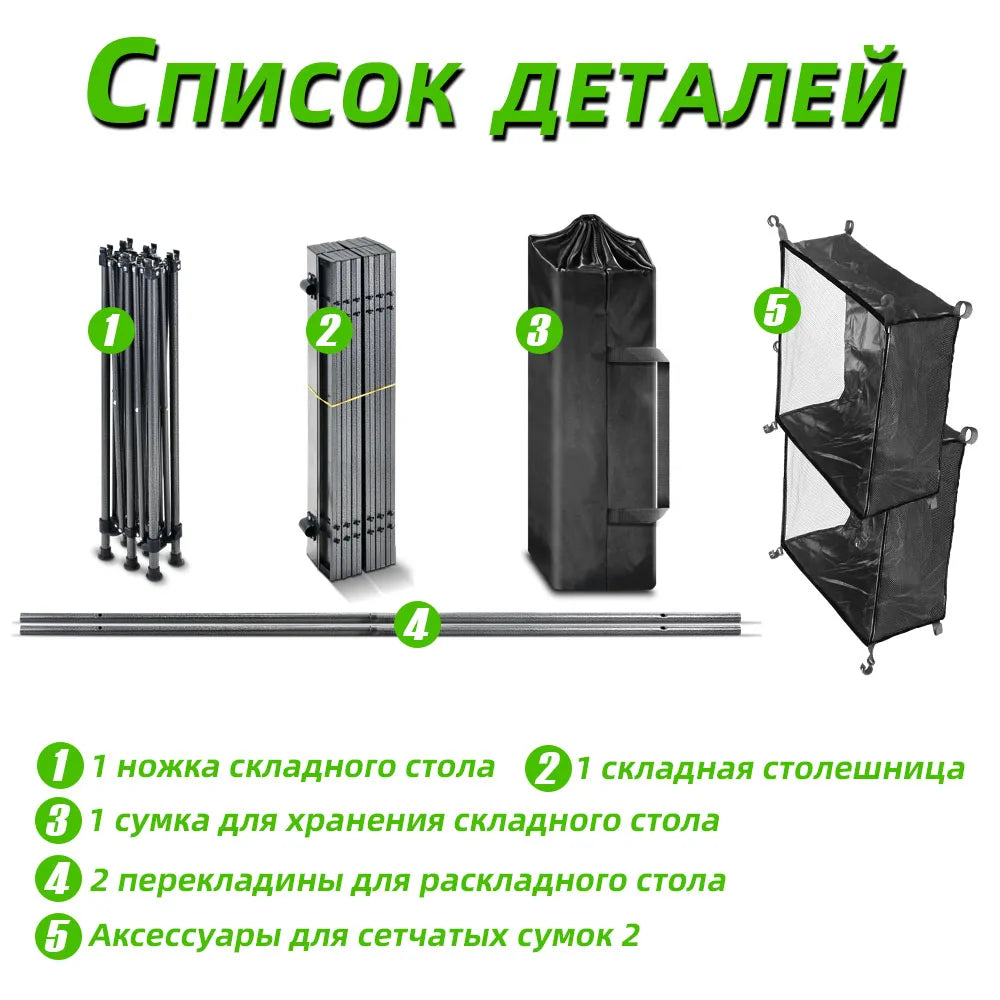 Список деталей

1

2

3

5

4

1 1 ножка складного стола 2 1 складная столешница

3 1 сумка для хранения складного стола

4 2 перекладины для раскладного стола

5 Аксессуары для сетчатых сумок 2