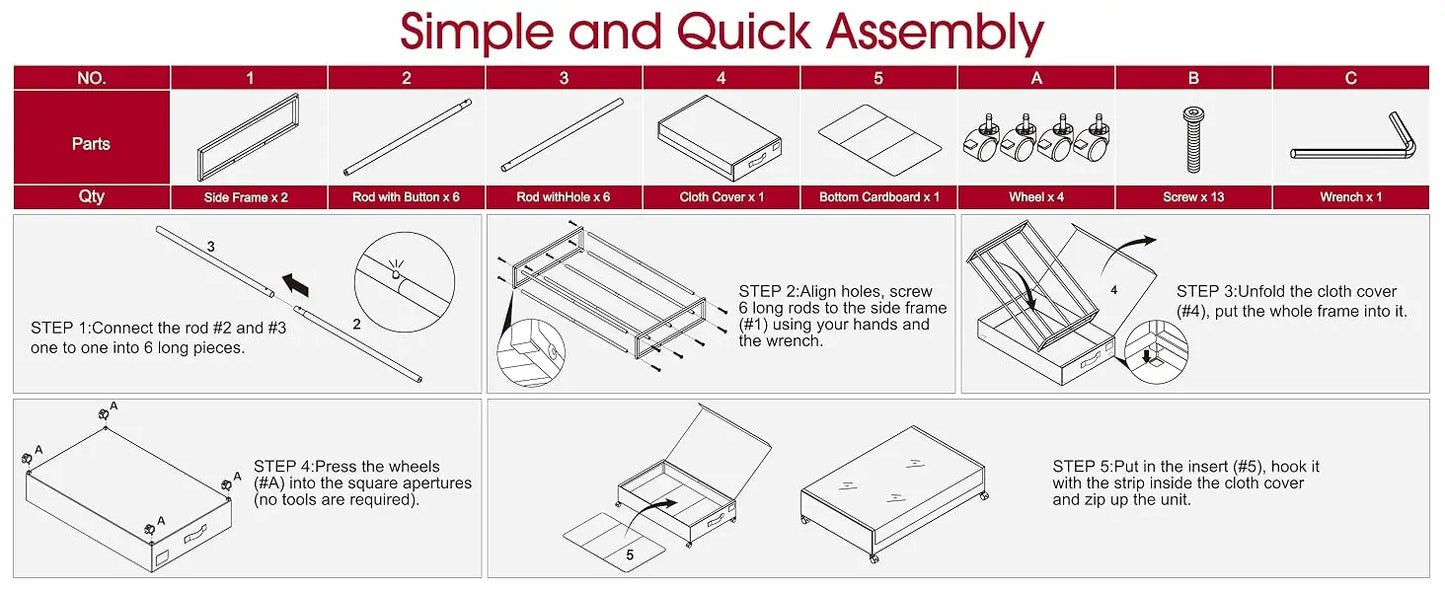 Simple and Quick Assembly

| NO. | 1 | 2 | 3 | 4 | 5 | A | B | C |
|---|---|---|---|---|---|---|---|---|
| Parts | | | | | | | | |
| Qty | Side Frame x 2 | Rod with Button x 6 | Rod withHole x 6 | Cloth Cover x 1 | Bottom Cardboard x 1 | Wheel x 4 | Screw x 13 | Wrench x 1 |

3
2
STEP 1:Connect the rod #2 and #3 one to one into 6 long pieces.

STEP 2:Align holes, screw 6 long rods to the side frame (#1) using your hands and the wrench.

4
STEP 3:Unfold the cloth cover (#4), put the whole frame into it.

A
A
A
A
STEP 4:Press the wheels (#A) into the square apertures (no tools are required).

5
STEP 5:Put in the insert (#5), hook it with the strip inside the cloth cover and zip up the unit.