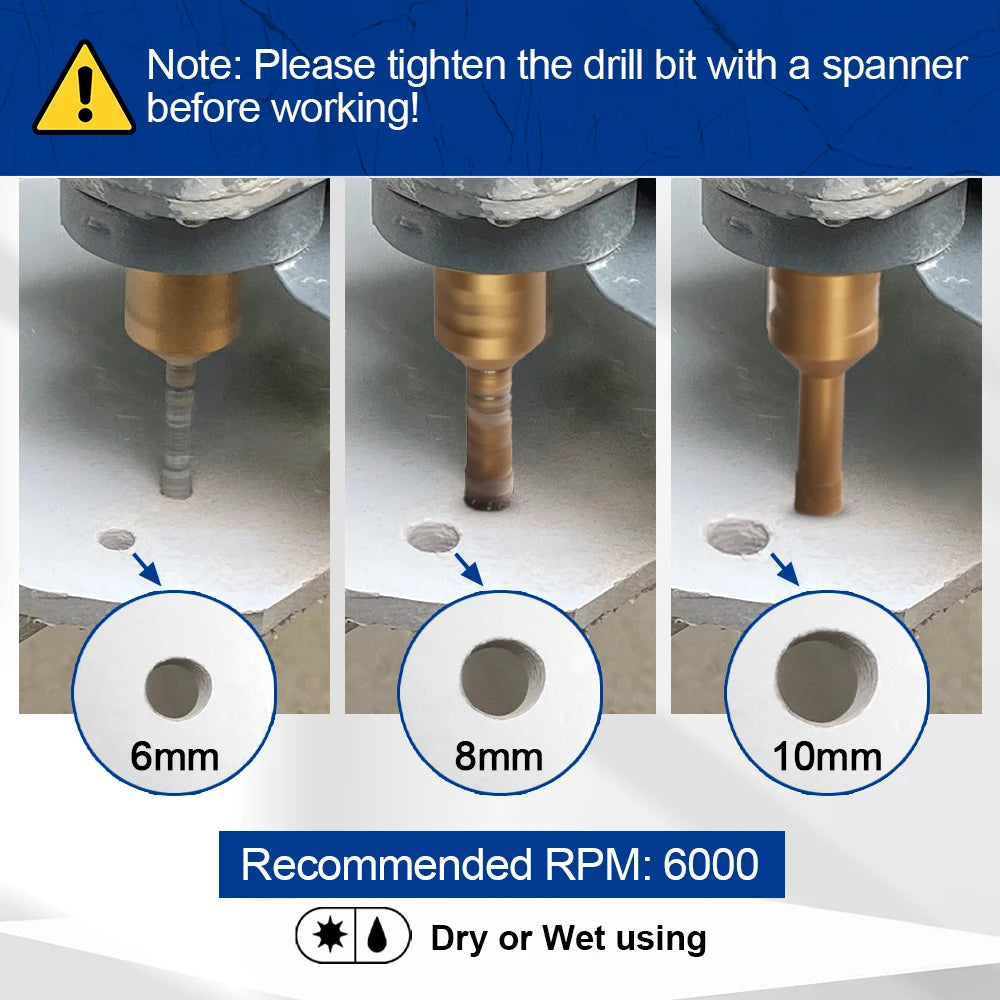 Note: Please tighten the drill bit with a spanner before working!

6mm

8mm

10mm

Recommended RPM: 6000

Dry or Wet using