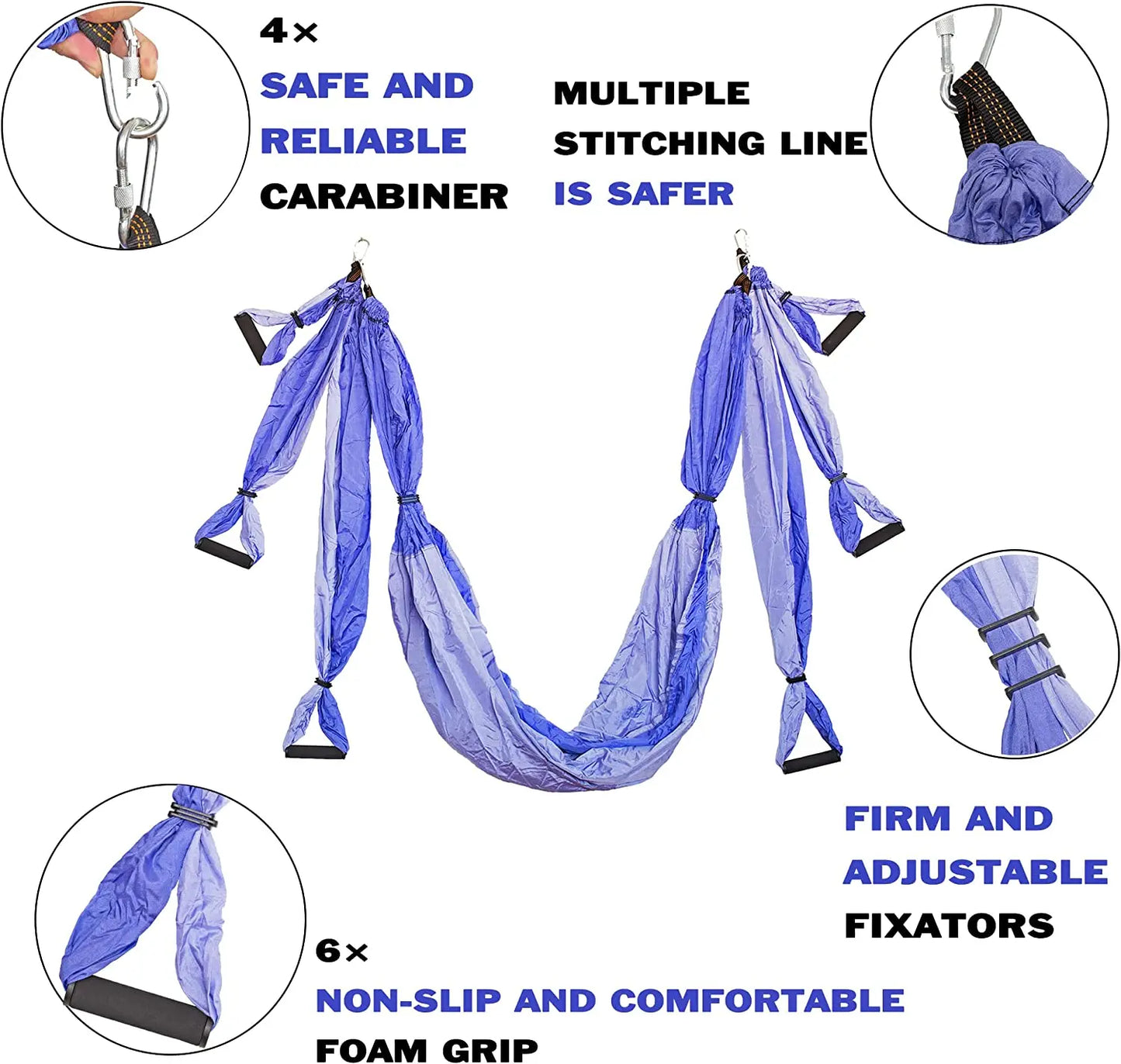 4×
SAFE AND RELIABLE CARABINER

MULTIPLE STITCHING LINE IS SAFER

FIRM AND ADJUSTABLE FIXATORS

6×
NON-SLIP AND COMFORTABLE FOAM GRIP