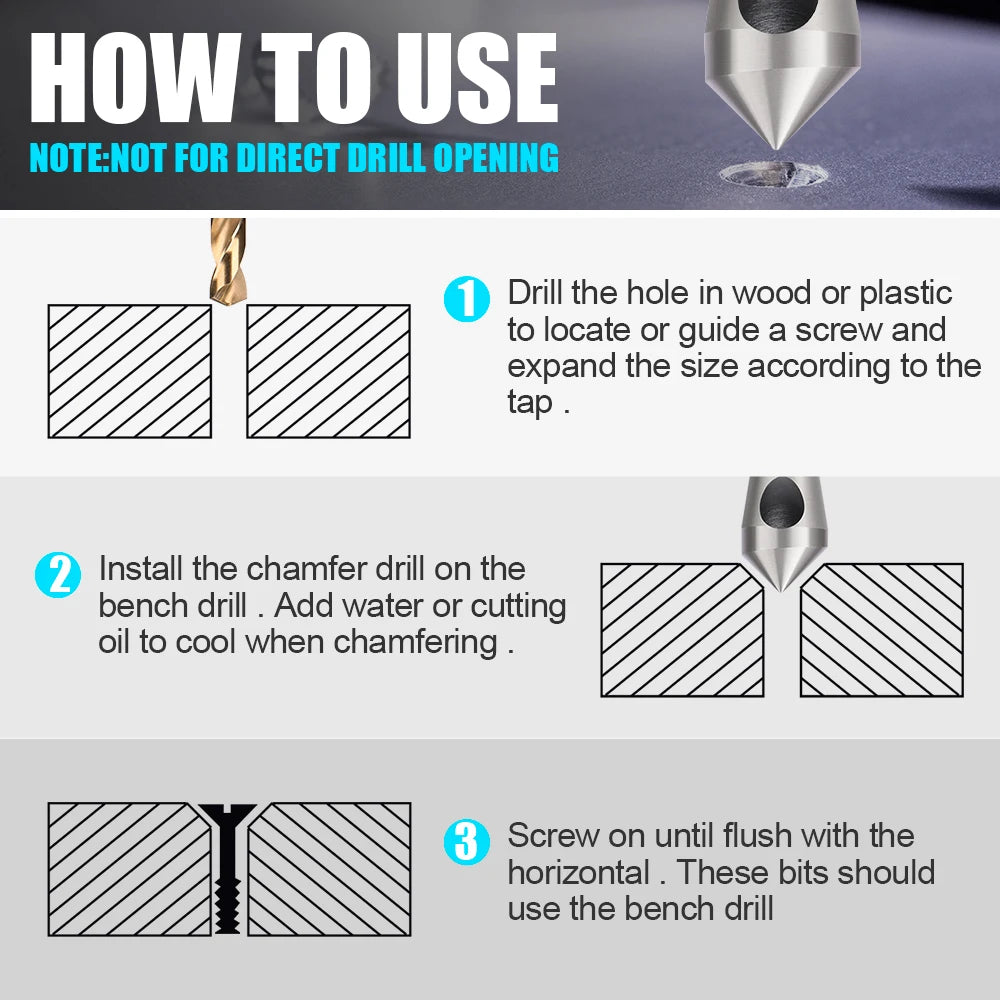 HOW TO USE
NOTE:NOT FOR DIRECT DRILL OPENING

1 Drill the hole in wood or plastic to locate or guide a screw and expand the size according to the tap .

2 Install the chamfer drill on the bench drill . Add water or cutting oil to cool when chamfering .

3 Screw on until flush with the horizontal . These bits should use the bench drill