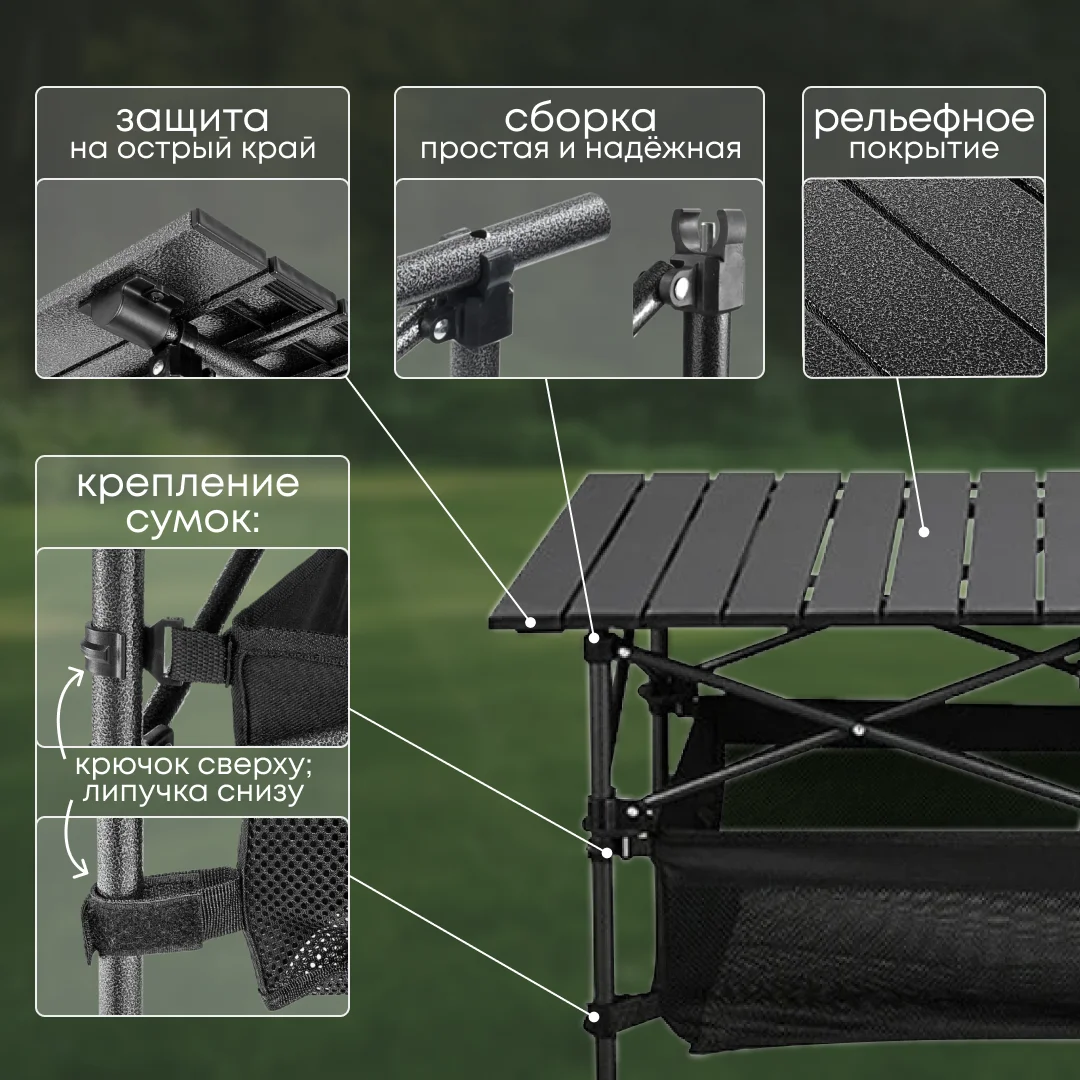 защита
на острый край

сборка
простая и надёжная

рельефное
покрытие

крепление
сумок:

крючок сверху;
липучка снизу