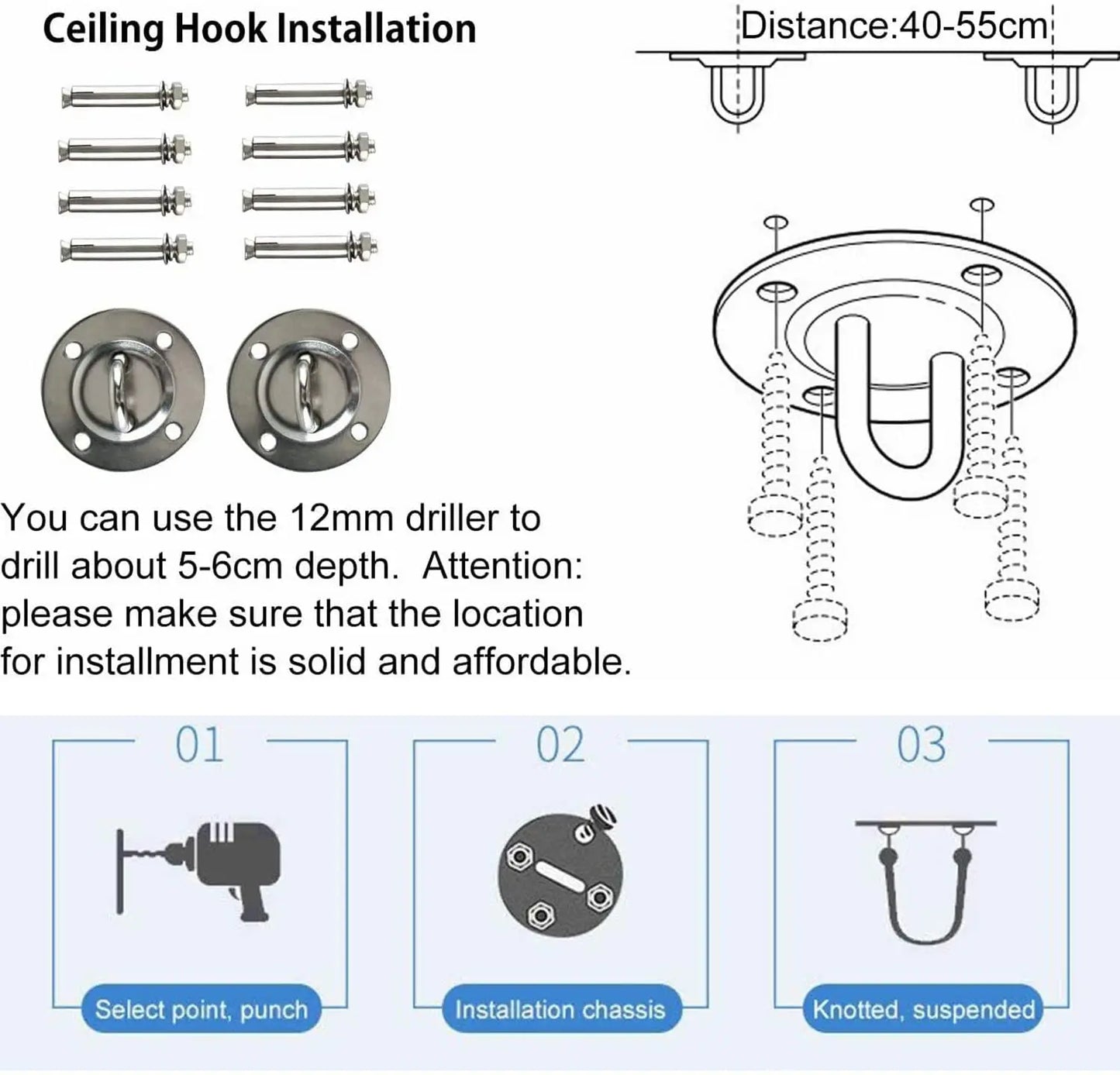 Ceiling Hook Installation

Distance:40-55cm

You can use the 12mm driller to drill about 5-6cm depth. Attention: please make sure that the location for installment is solid and affordable.

01

Select point, punch

02

Installation chassis

03

Knotted, suspended