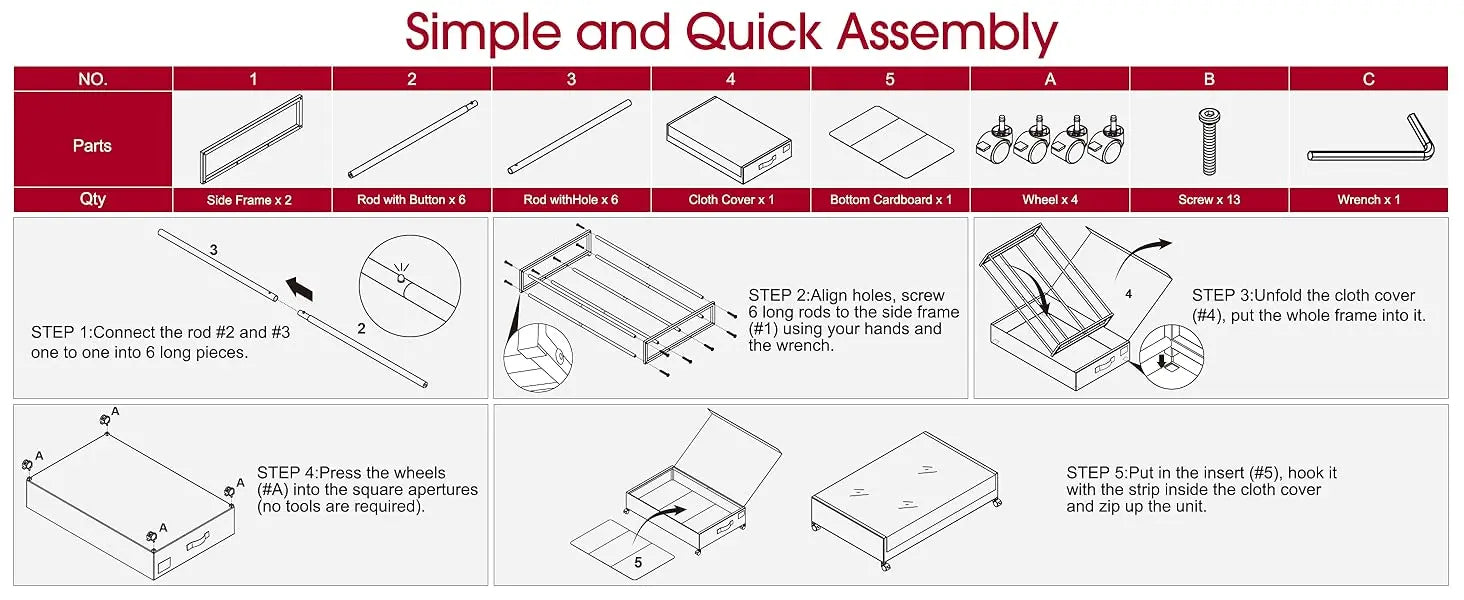 Simple and Quick Assembly

| NO. | 1 | 2 | 3 | 4 | 5 | A | B | C |
|---|---|---|---|---|---|---|---|---|
| Parts | | | | | | | | |
| Qty | Side Frame x 2 | Rod with Button x 6 | Rod withHole x 6 | Cloth Cover x 1 | Bottom Cardboard x 1 | Wheel x 4 | Screw x 13 | Wrench x 1 |

3
2
STEP 1:Connect the rod #2 and #3 one to one into 6 long pieces.

STEP 2:Align holes, screw 6 long rods to the side frame (#1) using your hands and the wrench.

4
STEP 3:Unfold the cloth cover (#4), put the whole frame into it.

A
A
A
A
STEP 4:Press the wheels (#A) into the square apertures (no tools are required).

5
STEP 5:Put in the insert (#5), hook it with the strip inside the cloth cover and zip up the unit.