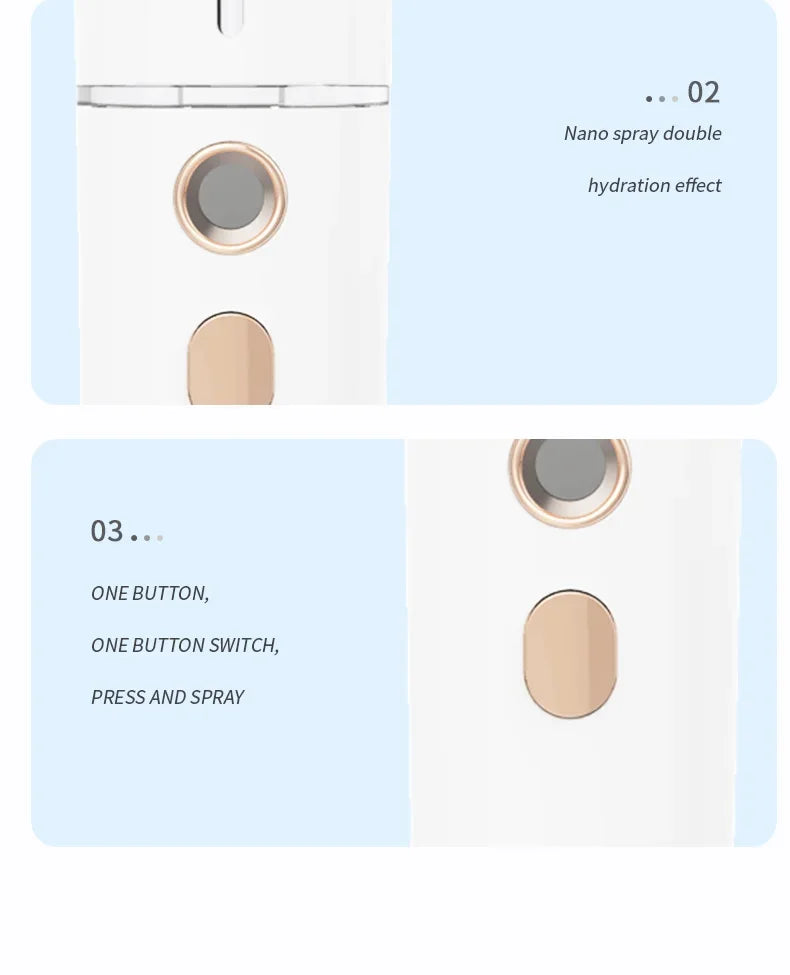 ...02
Nano spray double
hydration effect

03...
ONE BUTTON,
ONE BUTTON SWITCH,
PRESS AND SPRAY