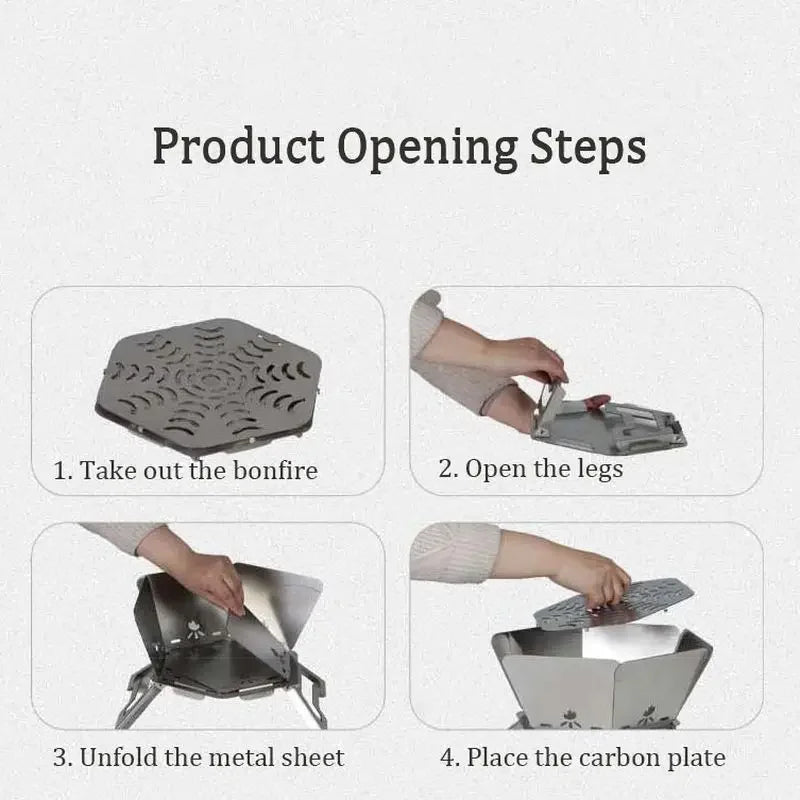 Product Opening Steps

1. Take out the bonfire

2. Open the legs

3. Unfold the metal sheet

4. Place the carbon plate