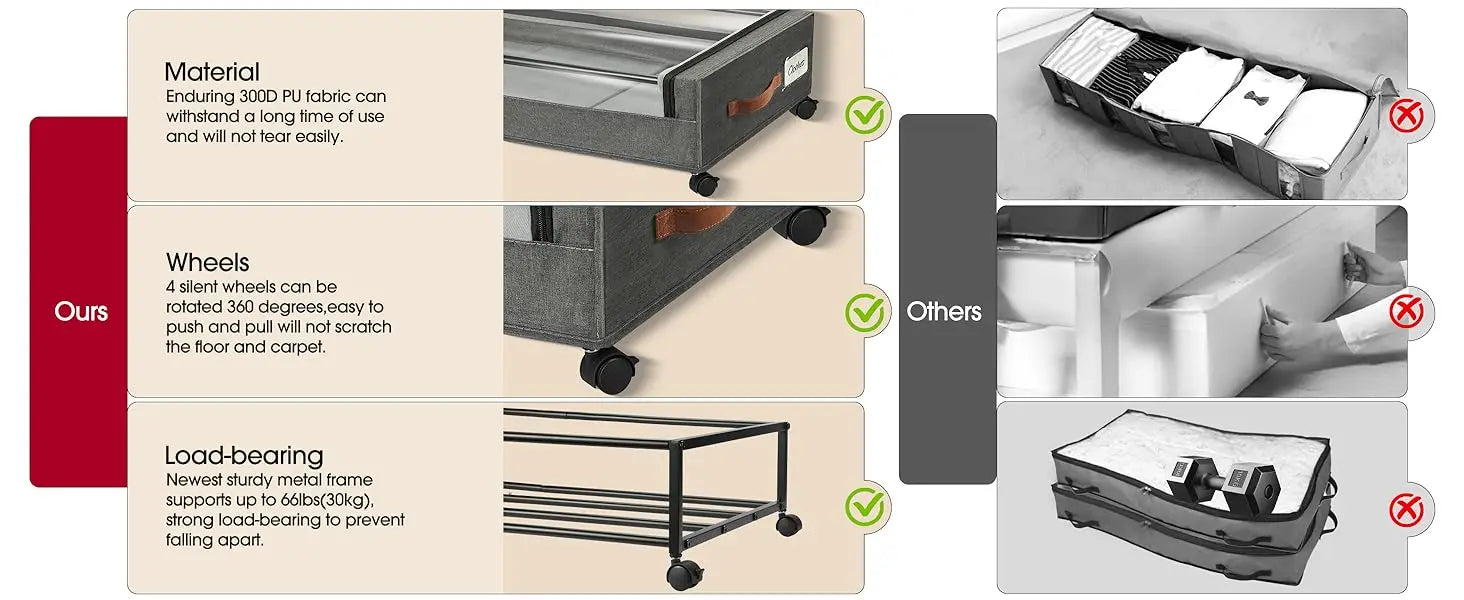 Ours

Material
Enduring 300D PU fabric can withstand a long time of use and will not tear easily.

Wheels
4 silent wheels can be rotated 360 degrees,easy to push and pull will not scratch the floor and carpet.

Load-bearing
Newest sturdy metal frame supports up to 66lbs(30kg), strong load-bearing to prevent falling apart.

Others