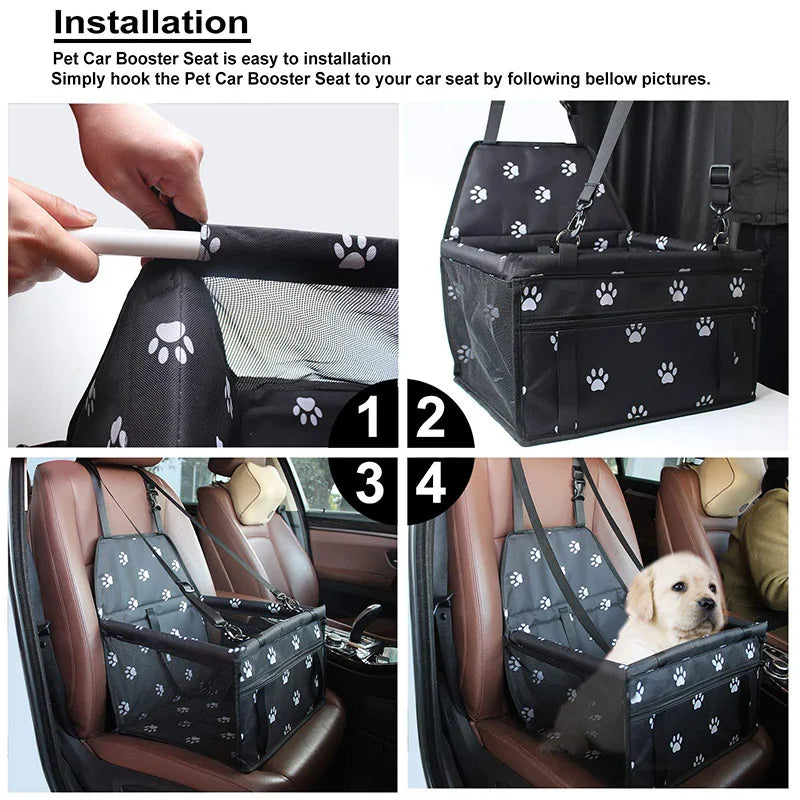 Installation

Pet Car Booster Seat is easy to installation
Simply hook the Pet Car Booster Seat to your car seat by following bellow pictures.

1 2
3 4