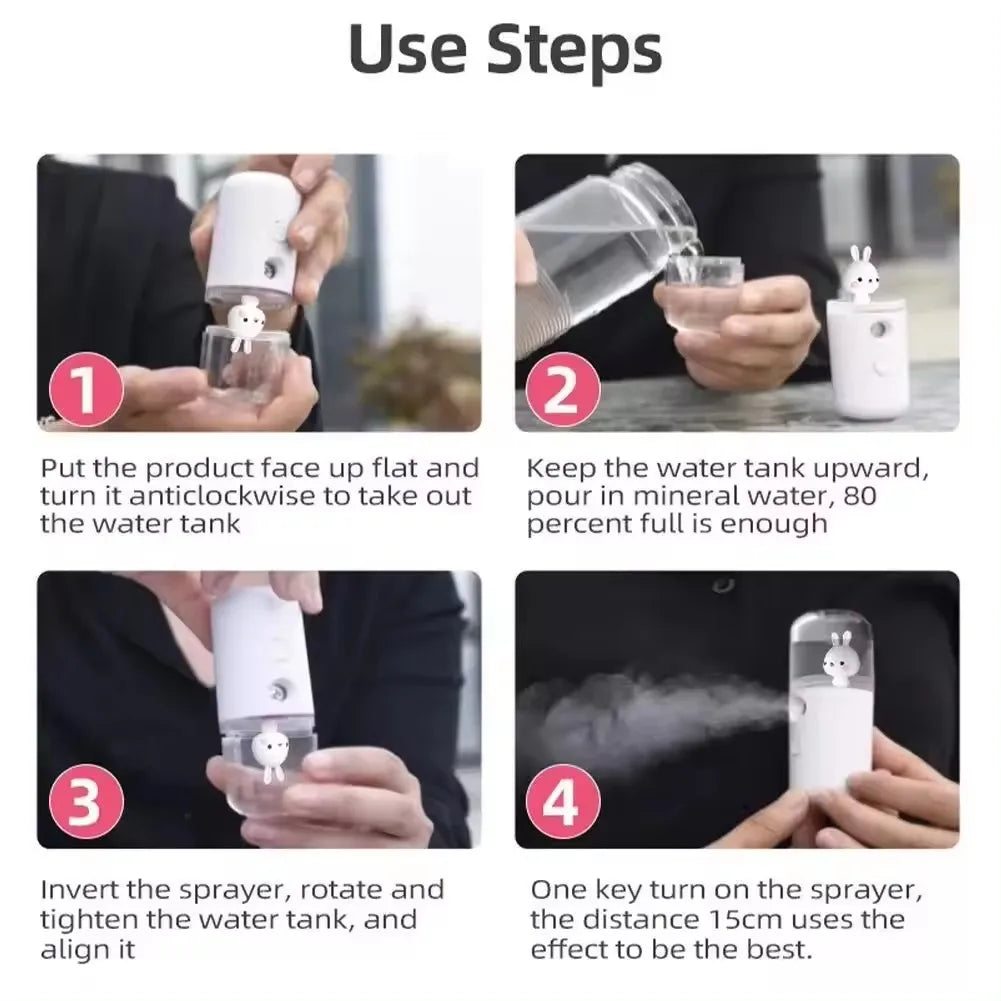 Use Steps

1

Put the product face up flat and turn it anticlockwise to take out the water tank

2

Keep the water tank upward, pour in mineral water, 80 percent full is enough

3

Invert the sprayer, rotate and tighten the water tank, and align it

4

One key turn on the sprayer, the distance 15cm uses the effect to be the best.