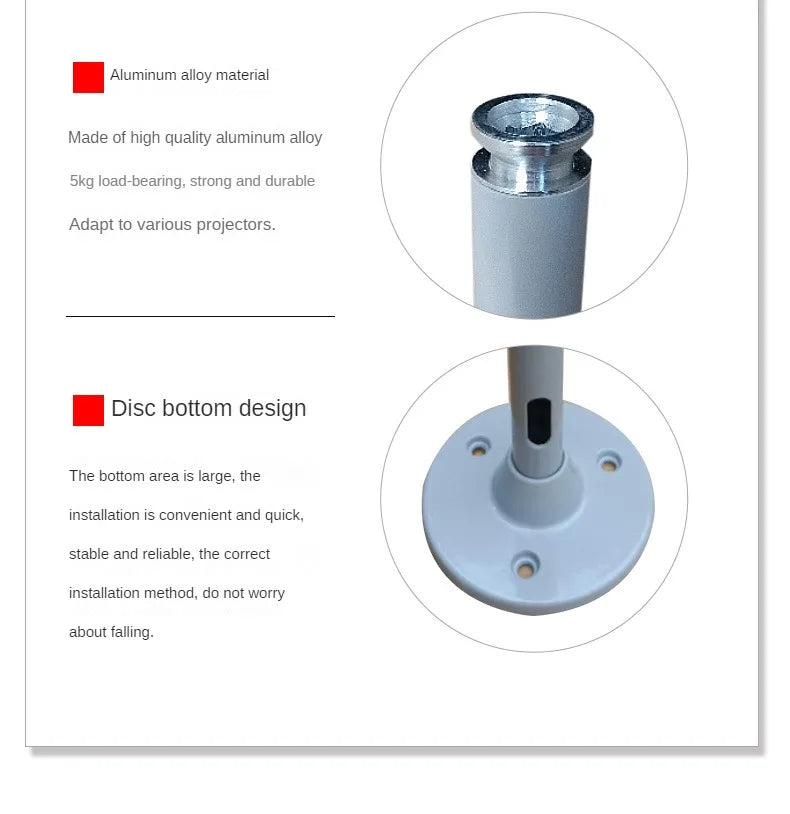 Aluminum alloy material

Made of high quality aluminum alloy

5kg load-bearing, strong and durable

Adapt to various projectors.

Disc bottom design

The bottom area is large, the installation is convenient and quick, stable and reliable, the correct installation method, do not worry about falling.