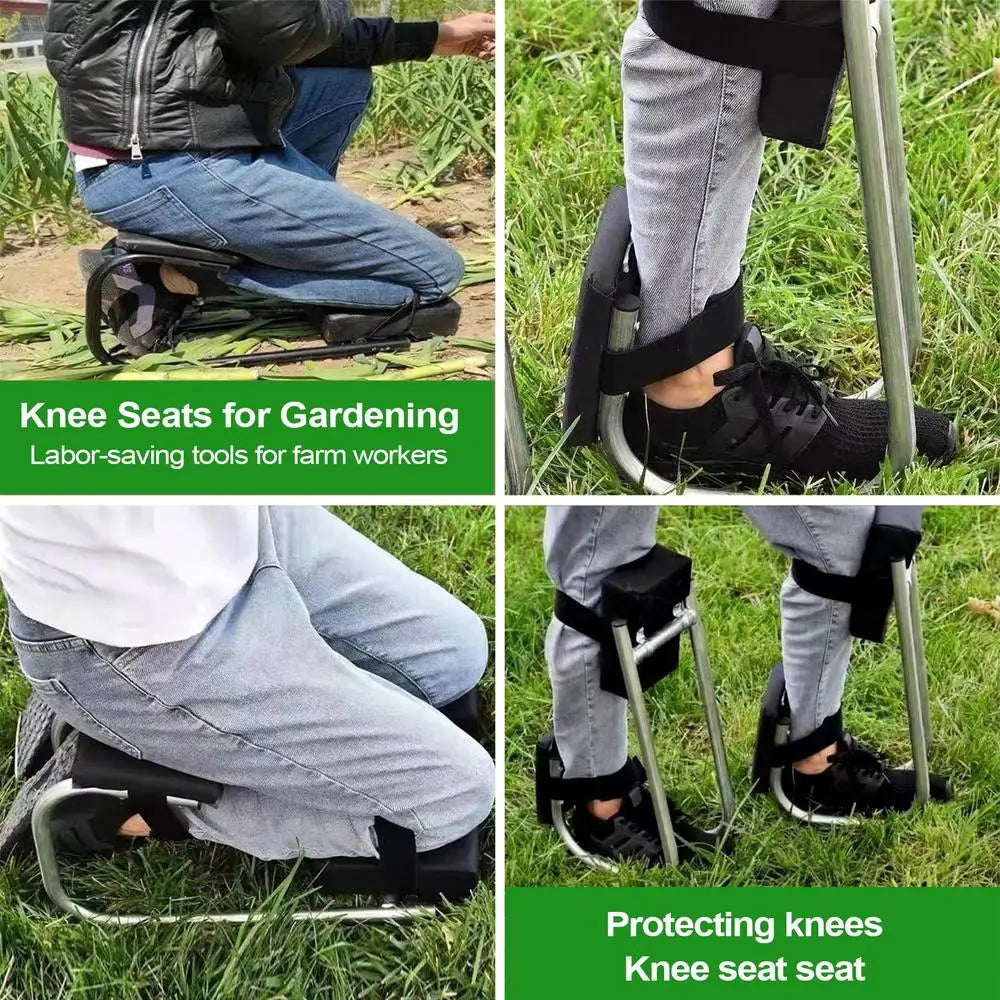 Knee Seats for Gardening
Labor-saving tools for farm workers

Protecting knees
Knee seat seat